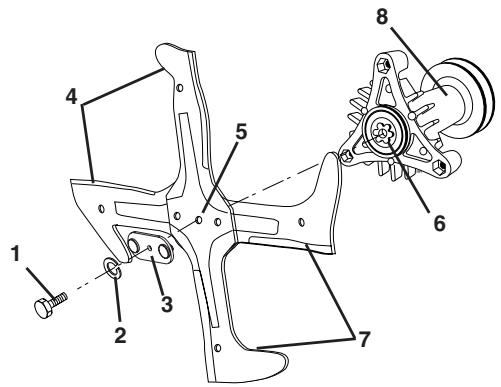 8
4
5
6
1
3
2
7