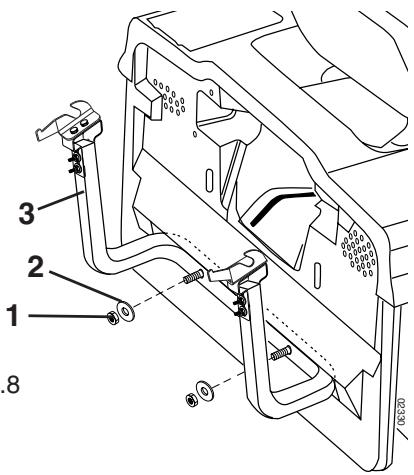 3
2
1
.8
02330