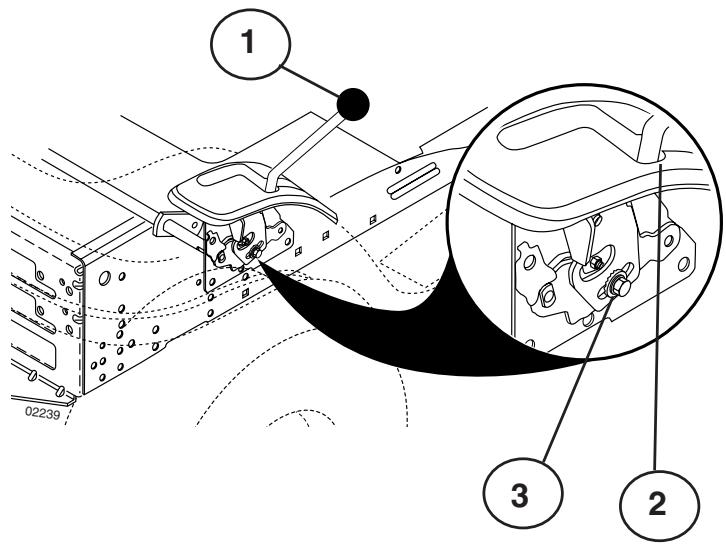 1

02239

3

2