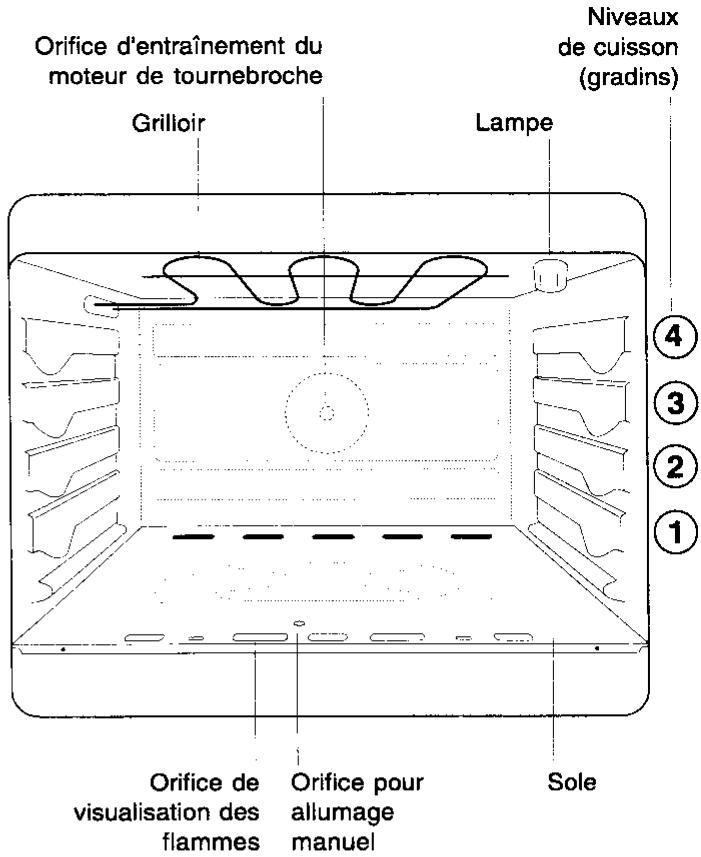 Niveaux de cuisson (gradins)

Orifice d'entraînement du moteur de tournebroche

Grilloir

Lampe

4

3

2

1

Orifice de visualisation des flammes

Orifice pour allumage manuel

Sole