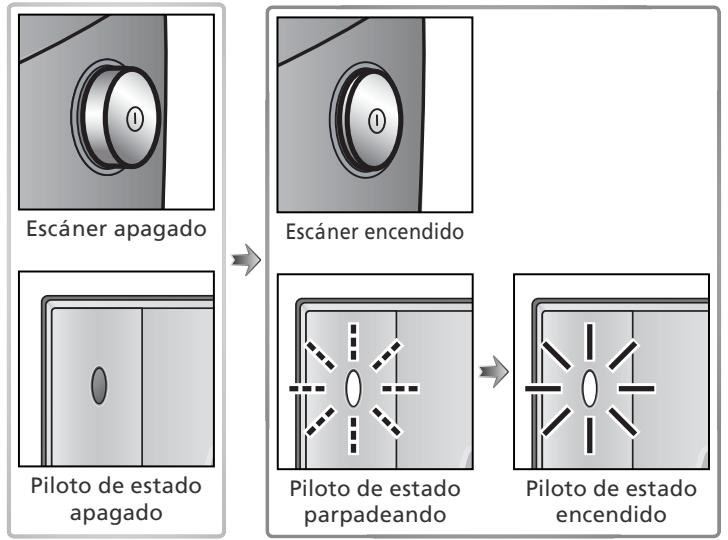 Escáner apagado

Piloto de estado apagado

Escáner encendido

Piloto de estado parpadeando

Piloto de estado encendido