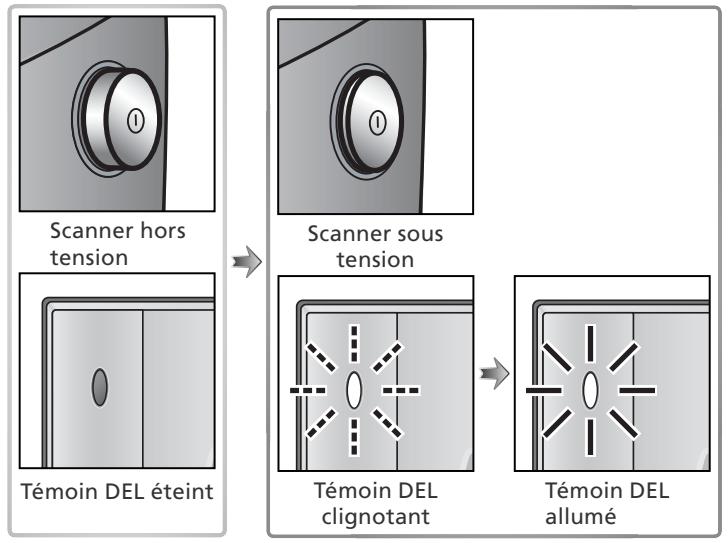 Scanner hors tension

Témoin DEL éteint

Scanner sous tension

Témoin DEL clignotant

Témoin DEL allumé