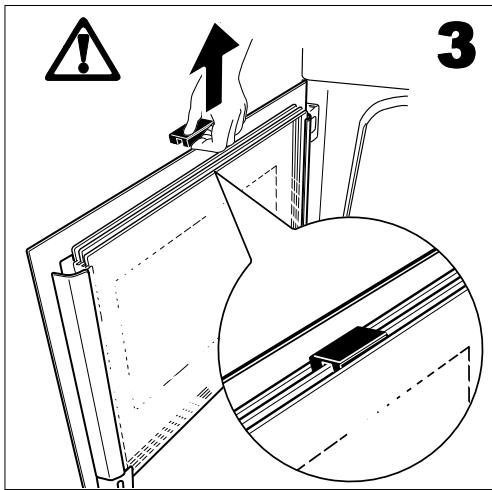 3