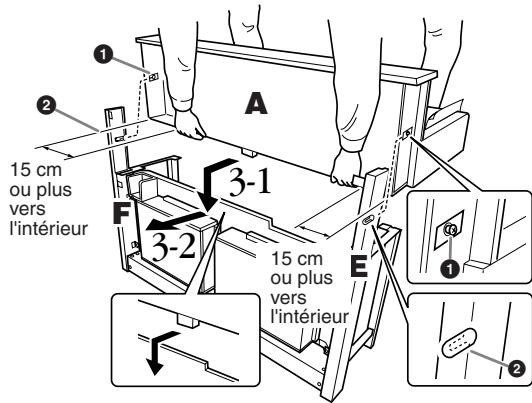 1
2
A
15 cm ou plus vers l'intérieur
3-1
F
3-2
15 cm ou plus vers l'intérieur
E
1
2