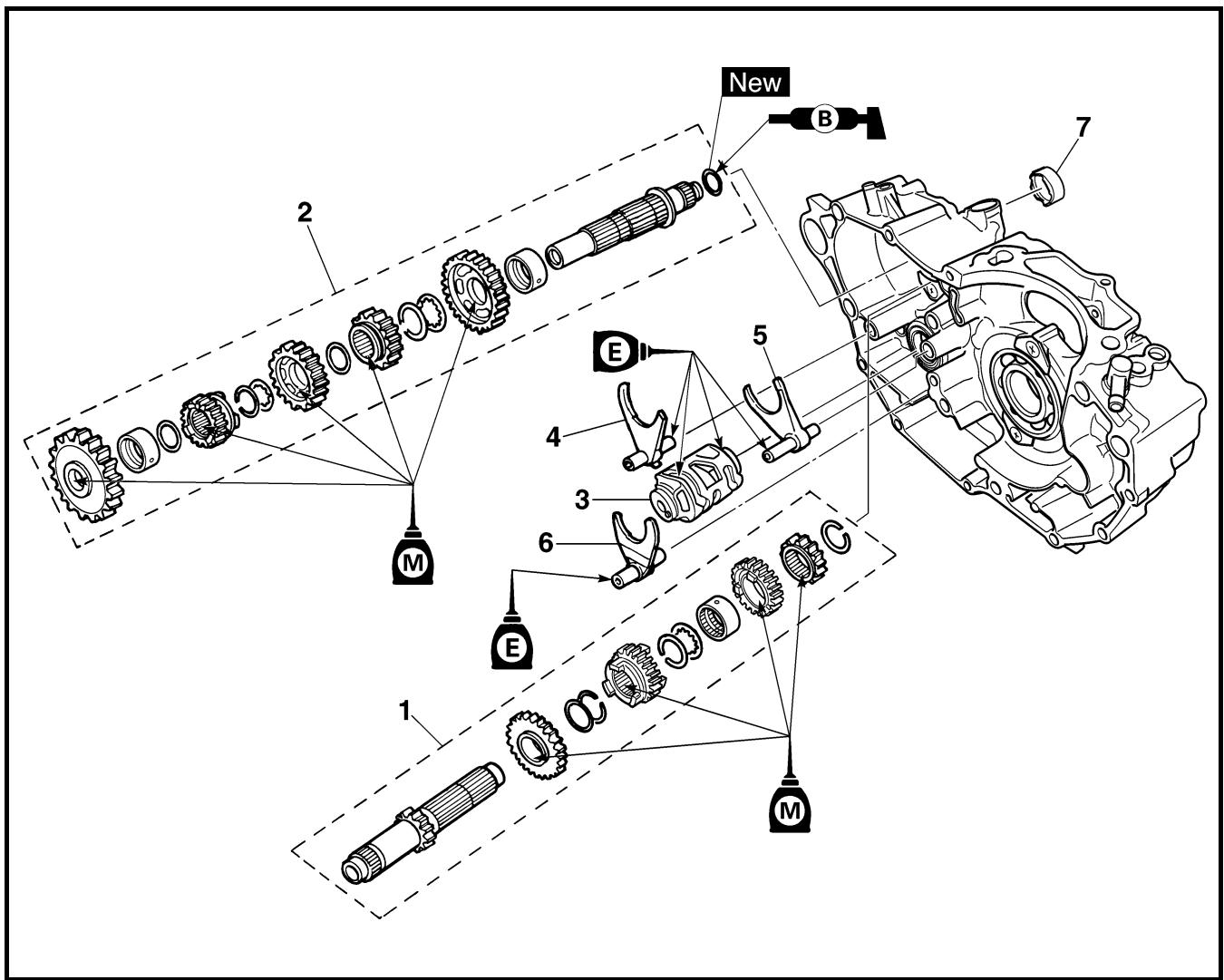 New
B
7
2
E
5
4
3
6
M
E
1
M