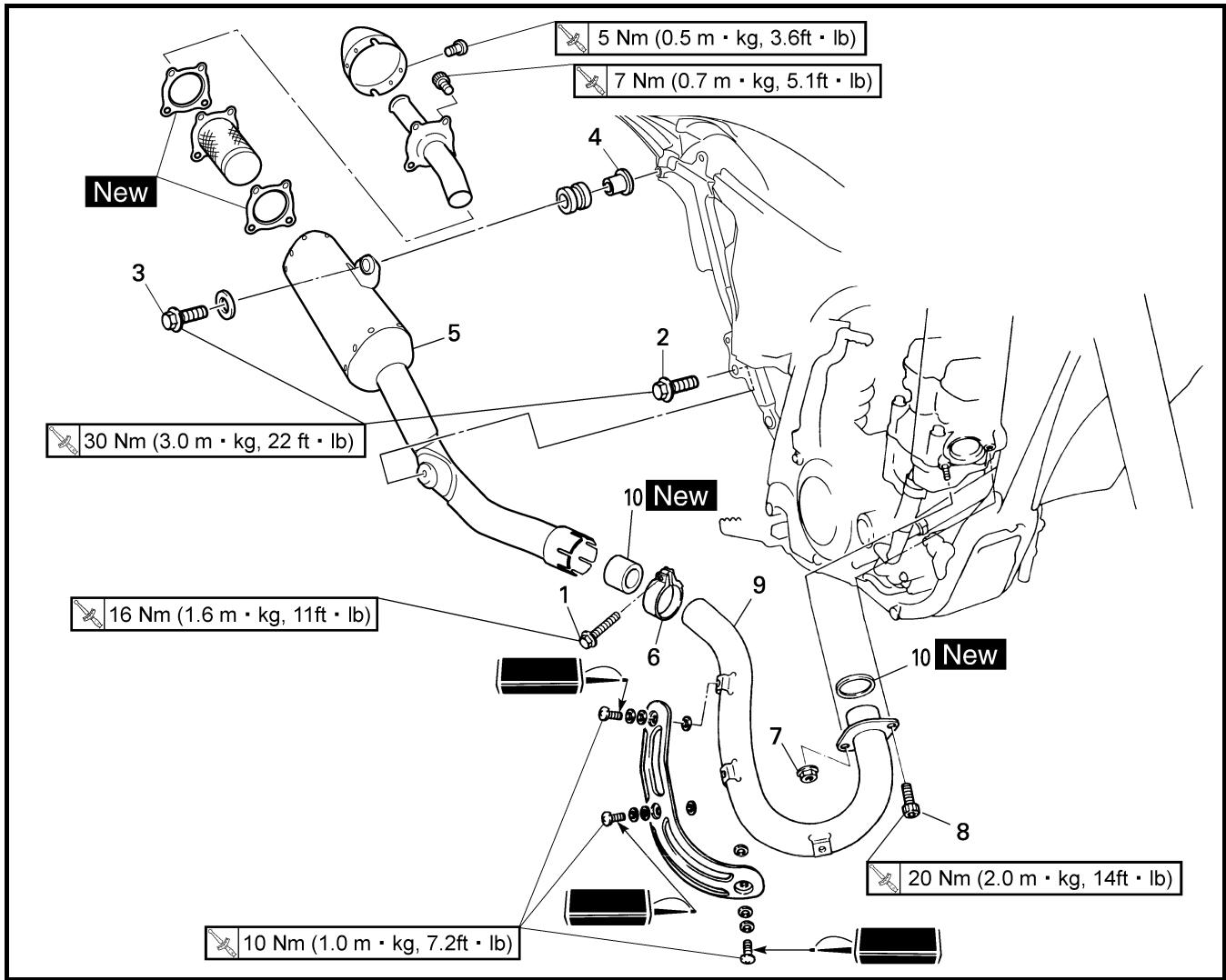 5 Nm (0.5 m • kg, 3.6ft • lb)

7 Nm (0.7 m • kg, 5.1ft • lb)

New

4

3

5

2

30 Nm (3.0 m • kg, 22 ft • lb)

10 New

16 Nm (1.6 m • kg, 11ft • lb)

1

6

9

10 New

7

8

20 Nm (2.0 m • kg, 14ft • lb)

10 Nm (1.0 m • kg, 7.2ft • lb)