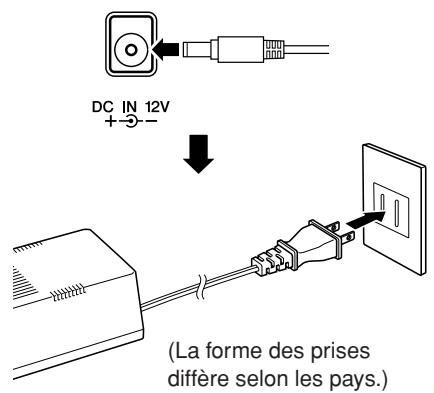 DC IN 12V

(La forme des prises diffère selon les pays.)