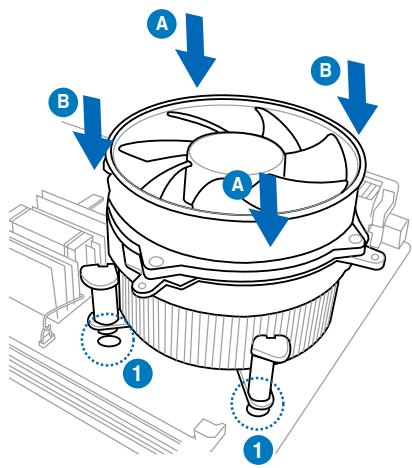 A
B
B
A
1
1