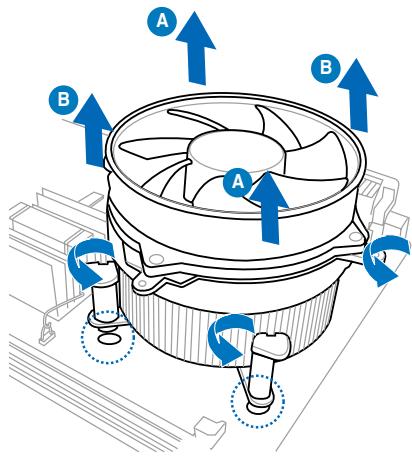 A
B
B
A