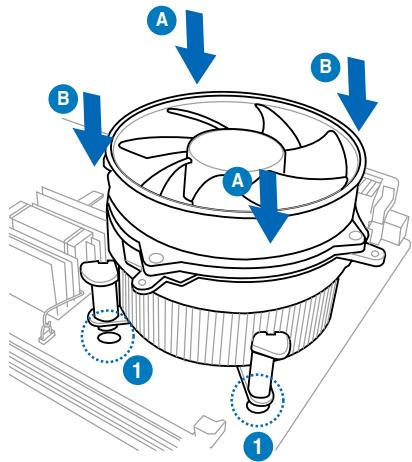 A
B
B
A
1
1