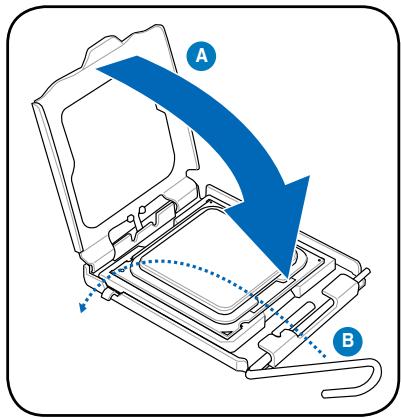 A

B