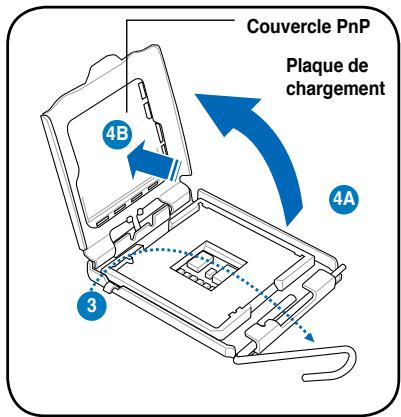 Couvercle PnP

Plaque de chargement

4B

4A

3