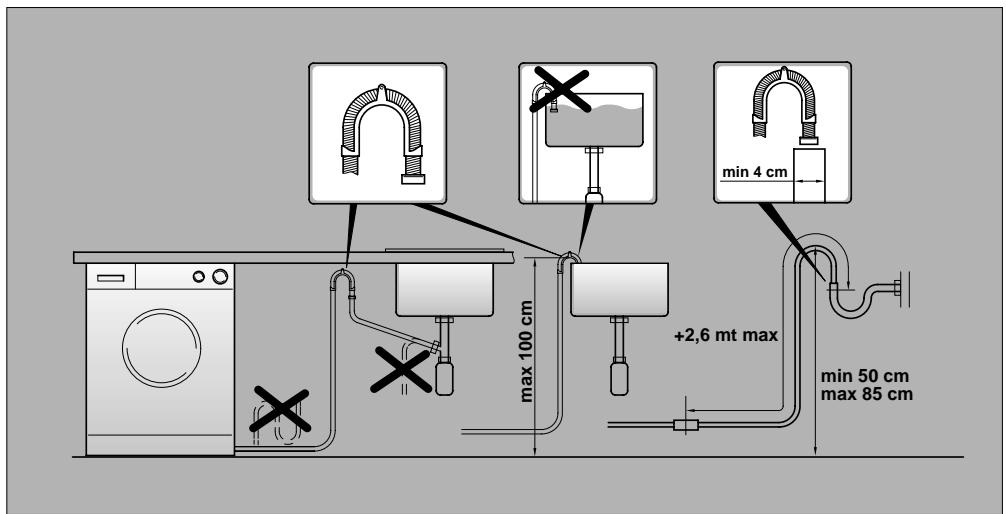 min 4 cm

max 100 cm

+2,6 mt max

min 50 cm
max 85 cm