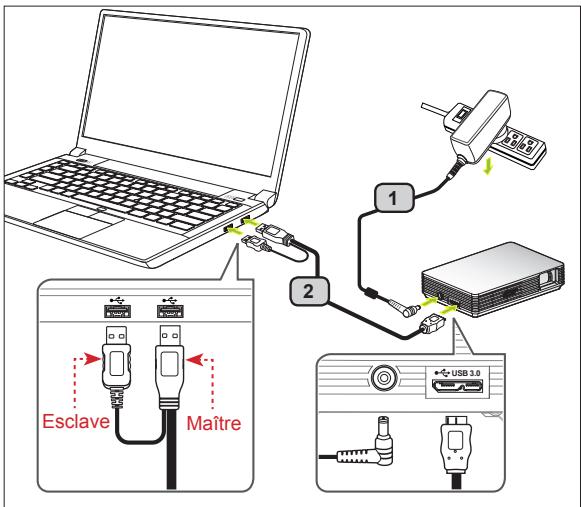 1

2

Esclave

Maître

USB 3.0