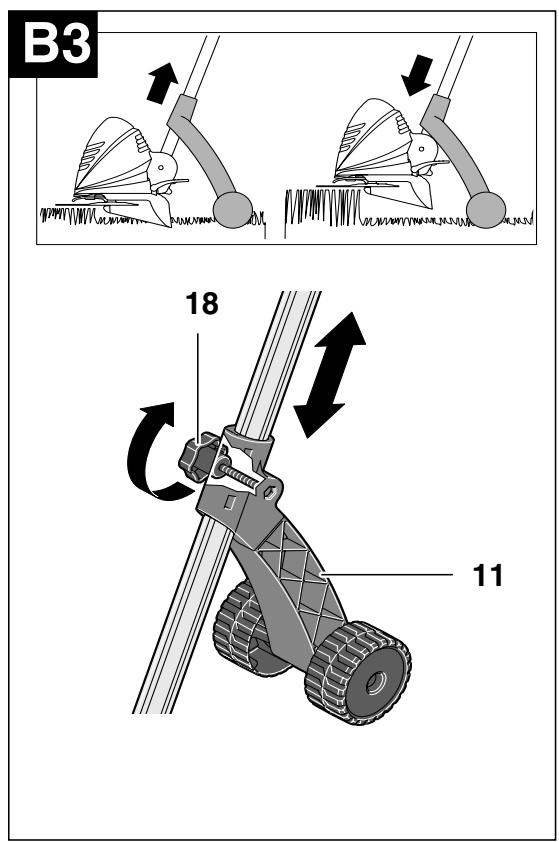 B3

18

11