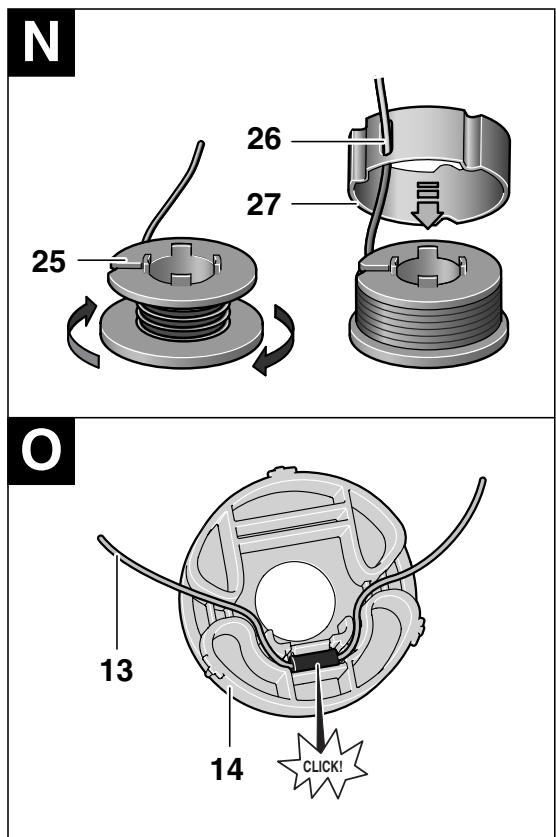 N

26

27

25

O

13

14

CLICK!