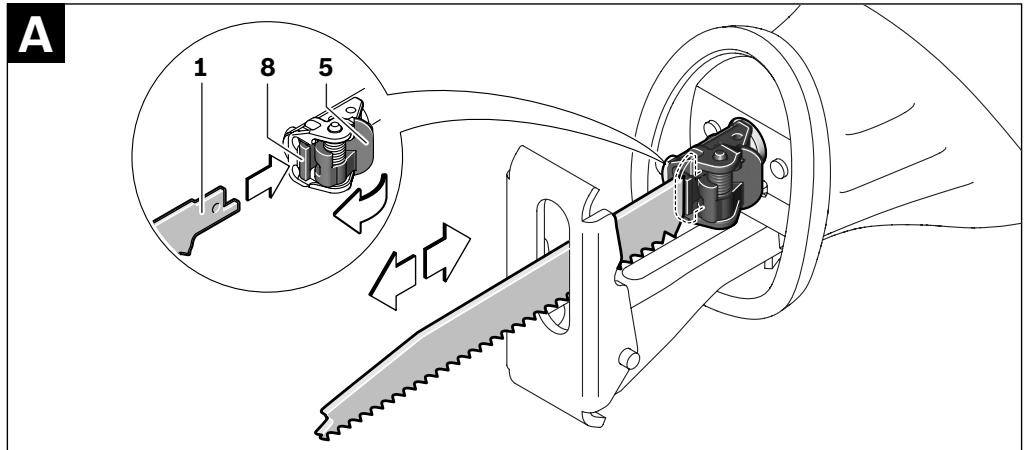 A

1 8 5