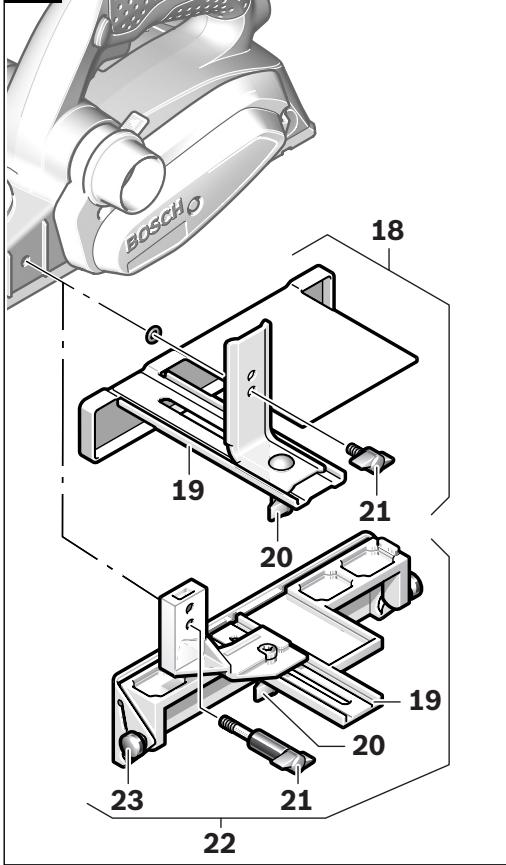 BOSCH

18

19

21

20

19

20

23

21

22