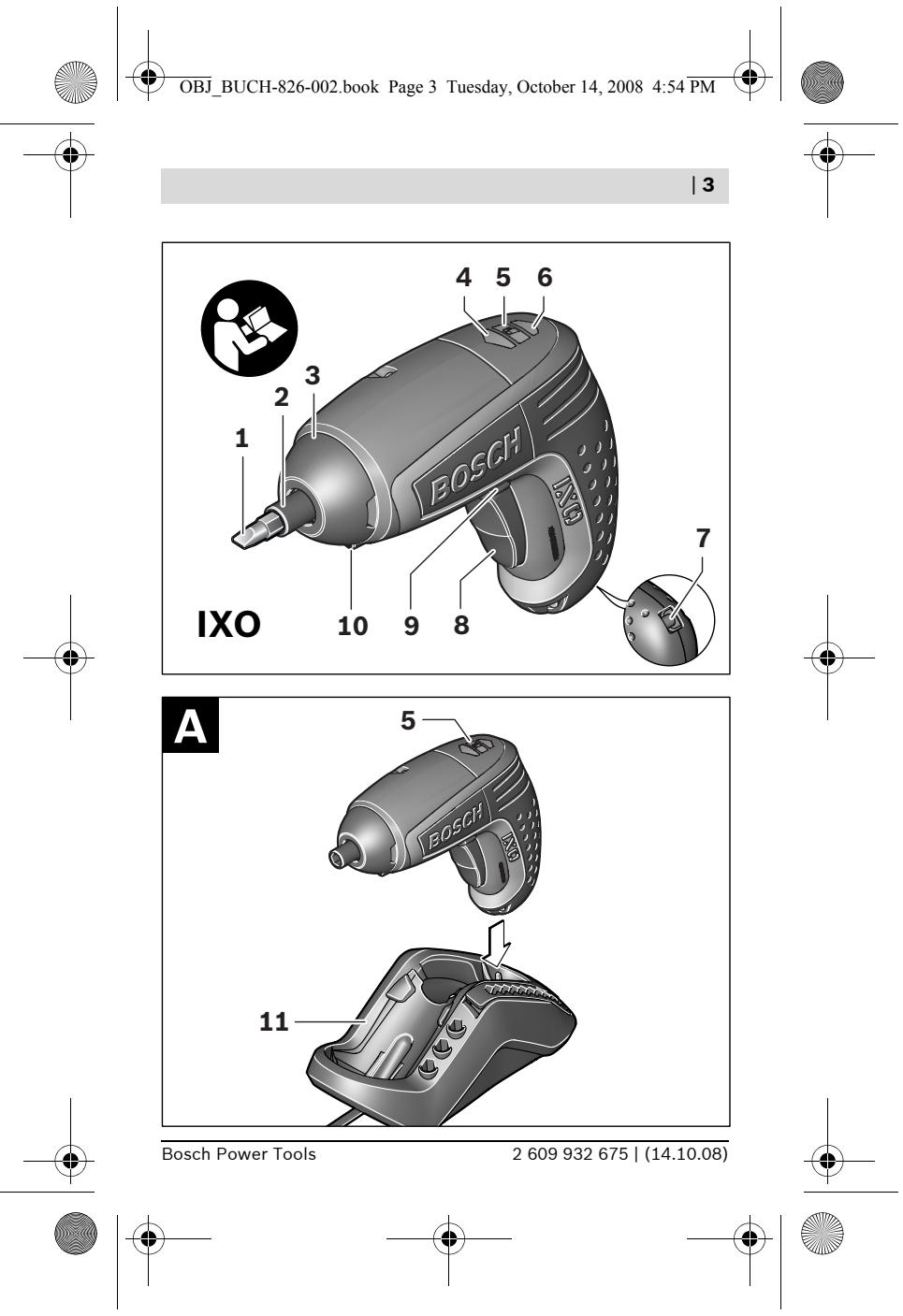 OBJ_BUCH-826-002.book Page 3 Tuesday, October 14, 2008 4:54 PM

| 3

4 5 6
3
2
1
BOSCH
IXO
7
IXO
10 9 8

A
5
BOSCH
IXO
11

Bosch Power Tools

2 609 932 675 | (14.10.08)