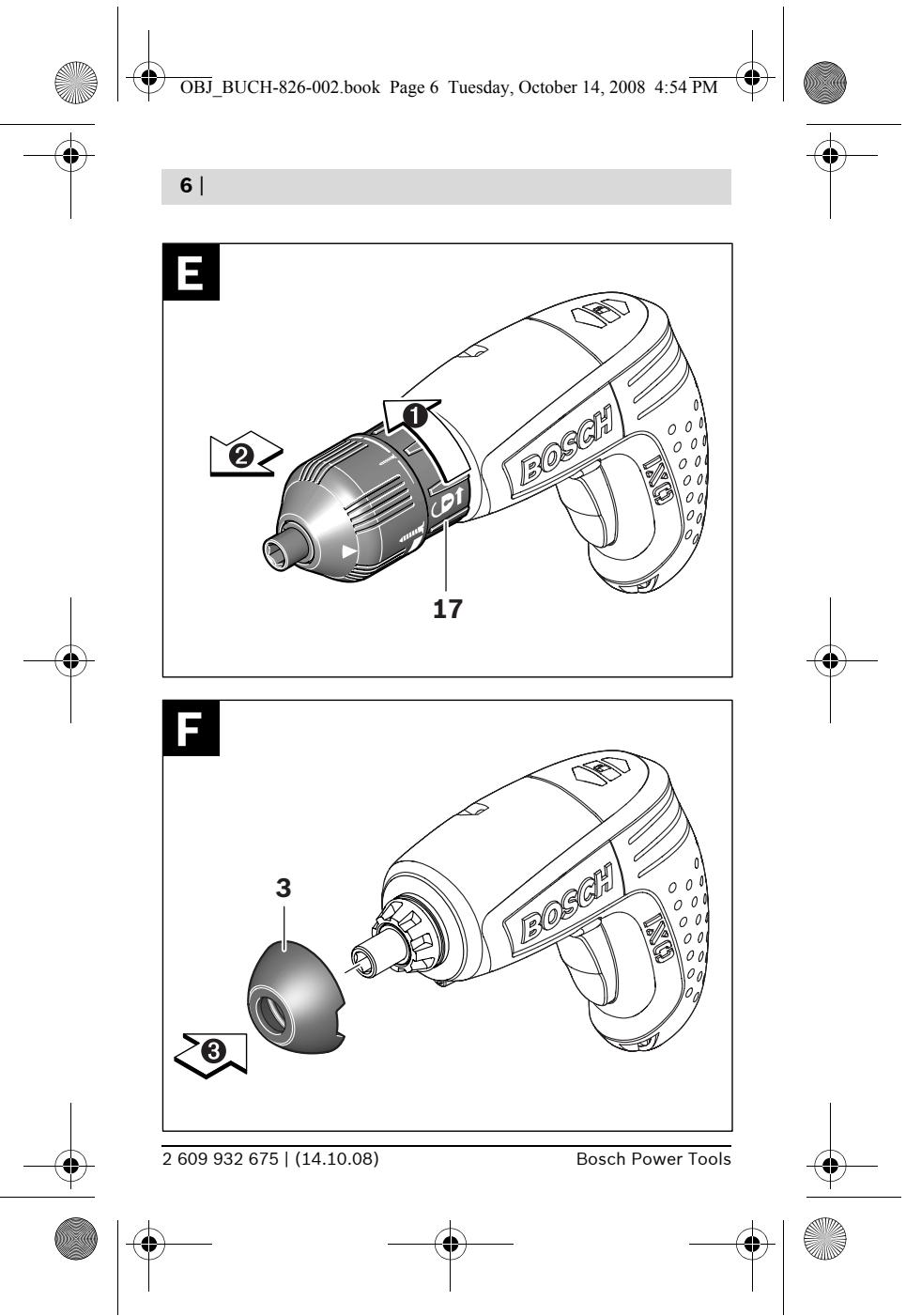 OBJ_BUCH-826-002.book Page 6 Tuesday, October 14, 2008 4:54 PM

6 |

E

1

2

BOSCH

IXO

17

F

3

BOSCH

IXO

3

2 609 932 675 | (14.10.08)

Bosch Power Tools