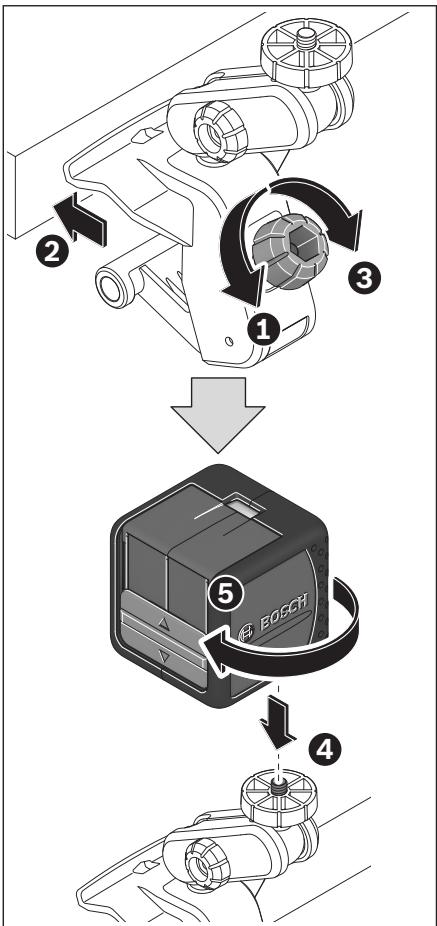 2
3
1
5
BOSCH
4