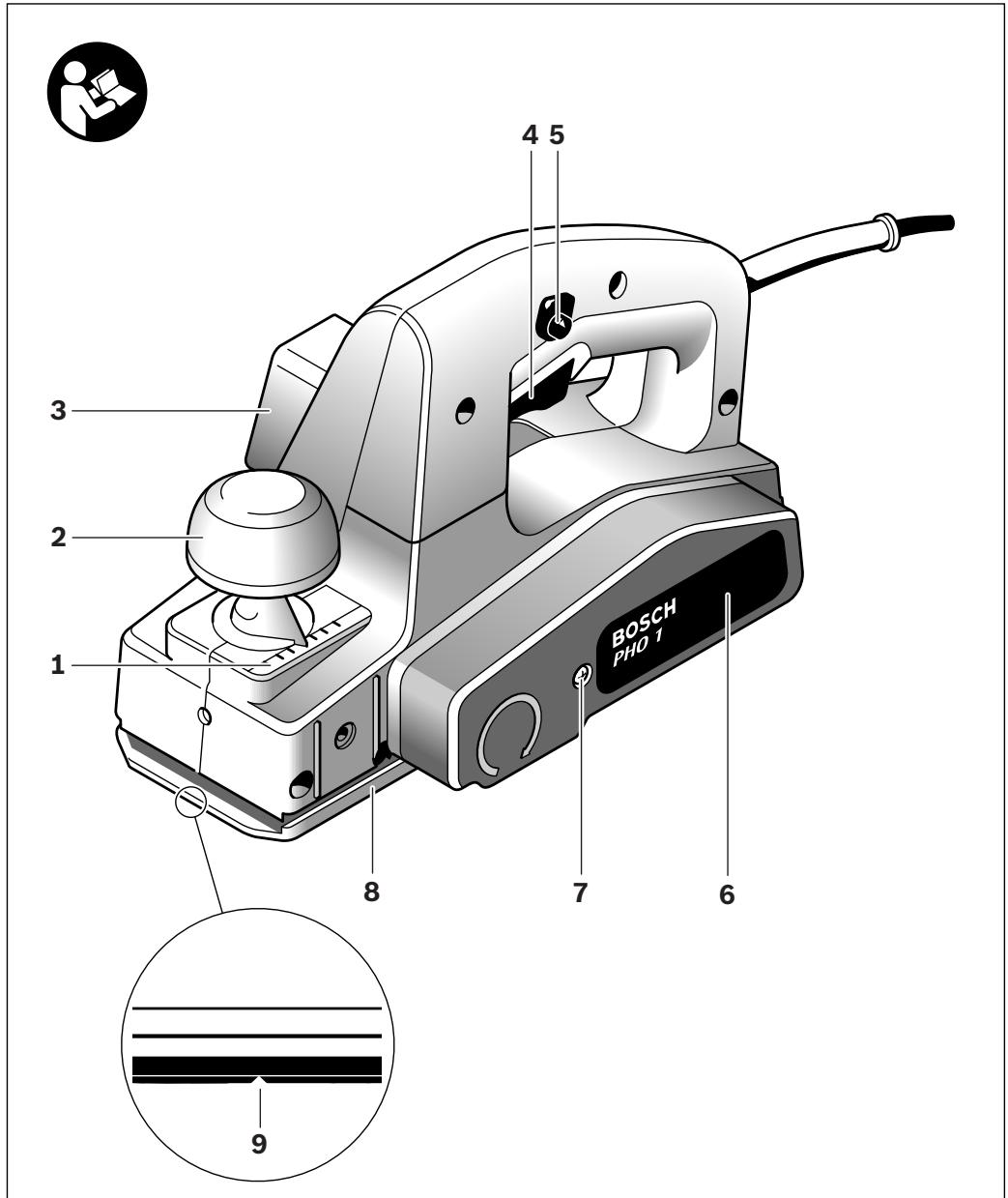 4 5

3

2

1

BOSCH
PHO 1

8

7

6

9