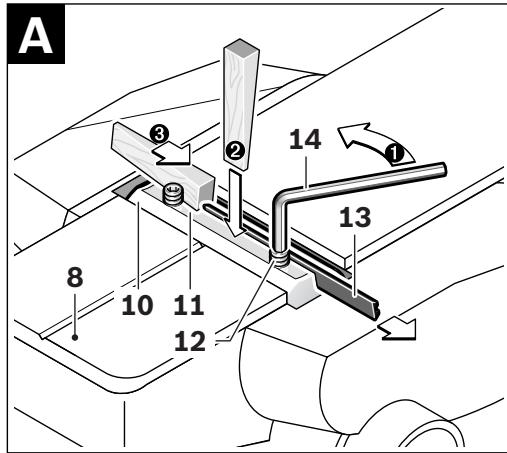 A

3

2

14

1

13

8

10

11

12