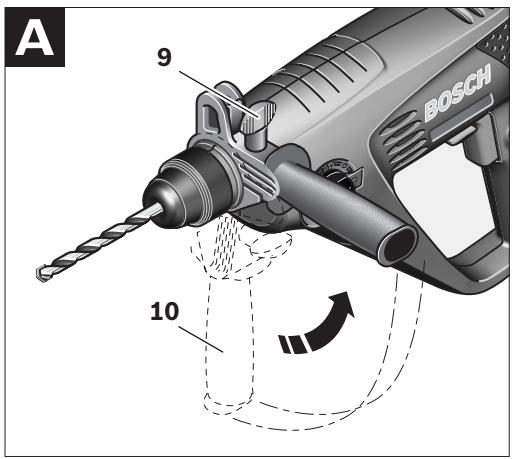 A

9

BOSCH

10