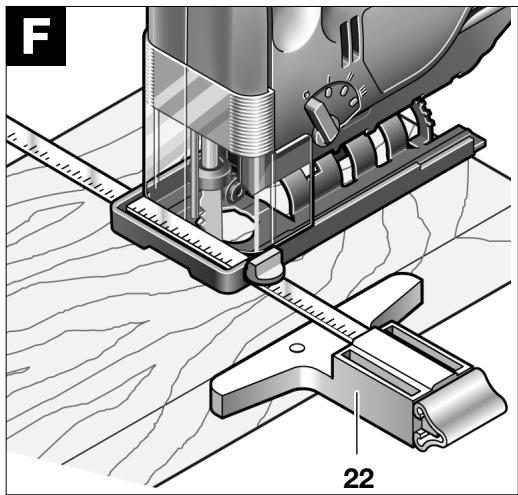 F

22