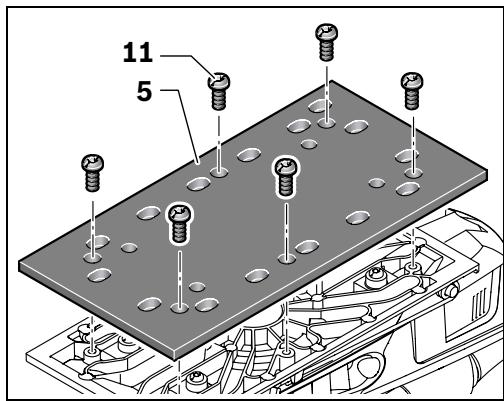 11
5