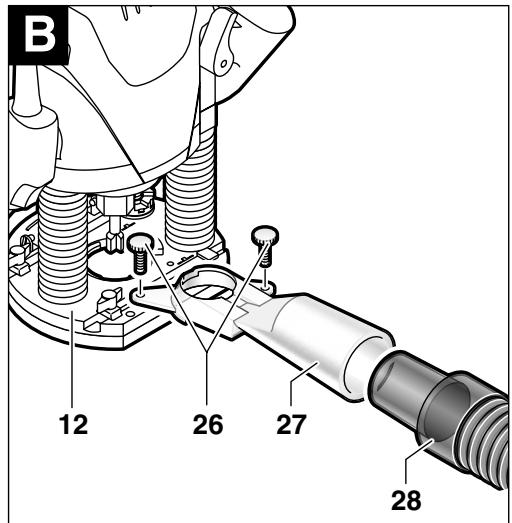 B

12

26

27

28