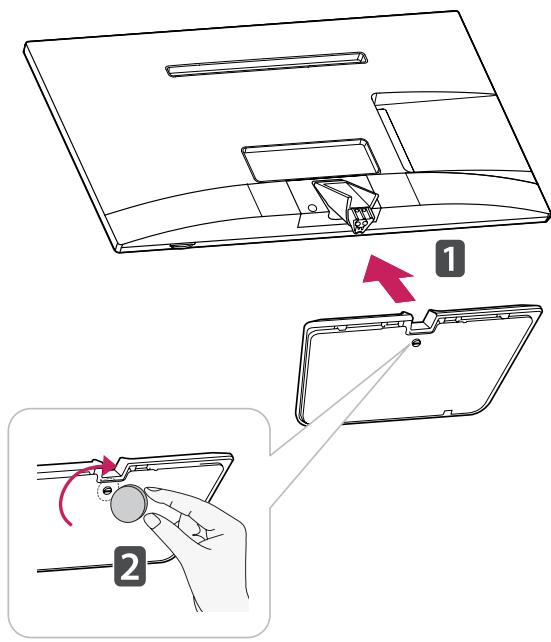 1

2