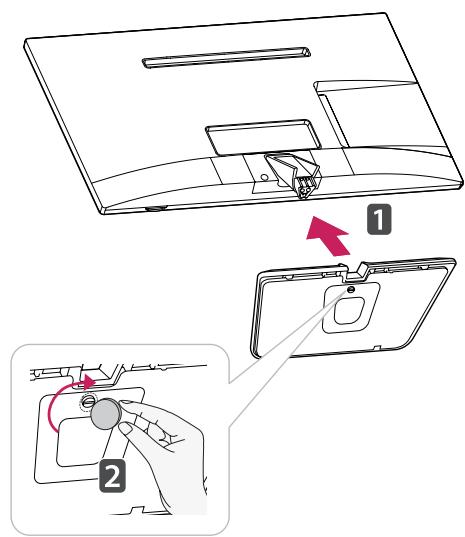 1

2