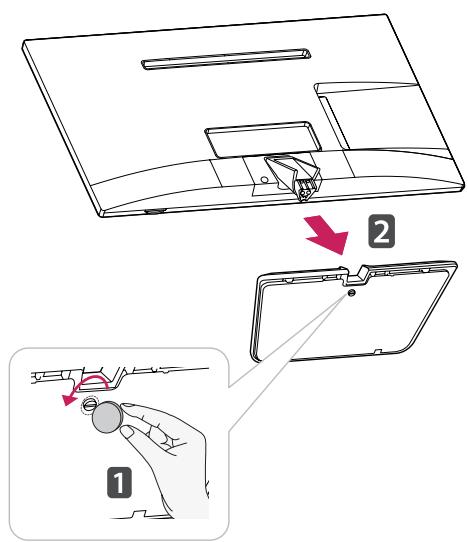 2

1