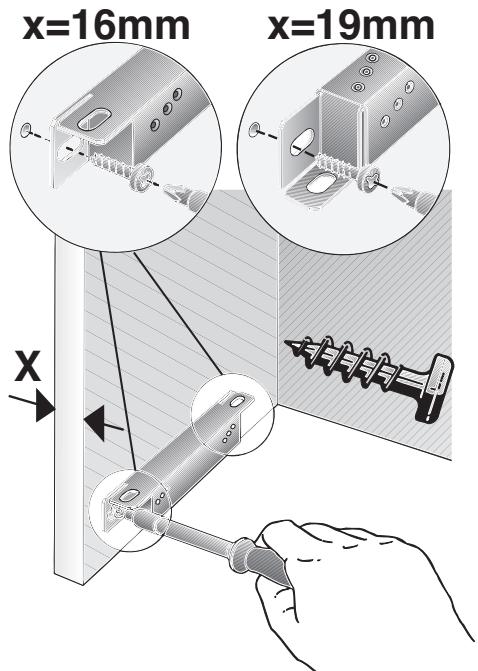 x=16mm
x=19mm
X