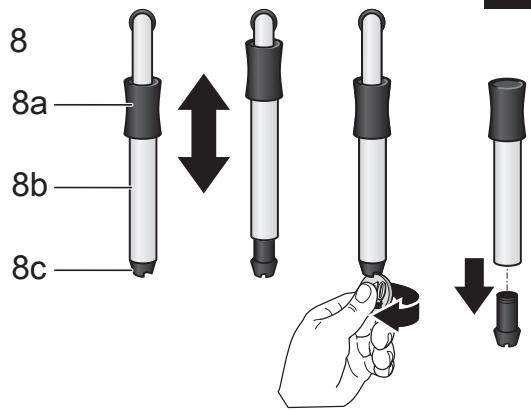 8
8a
8b
8c