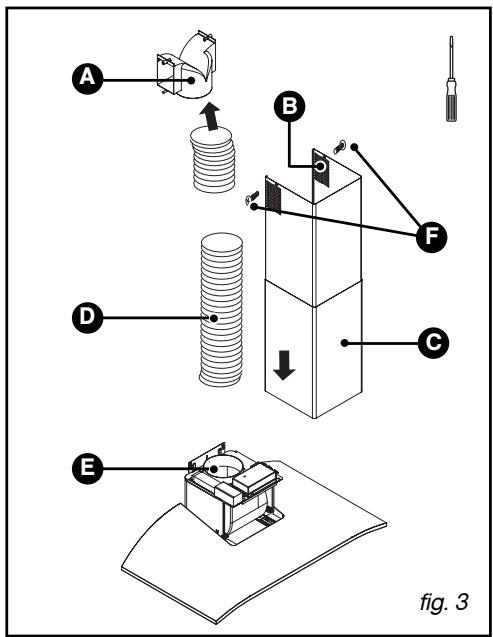 A
B
F
D
C
E
fig. 3