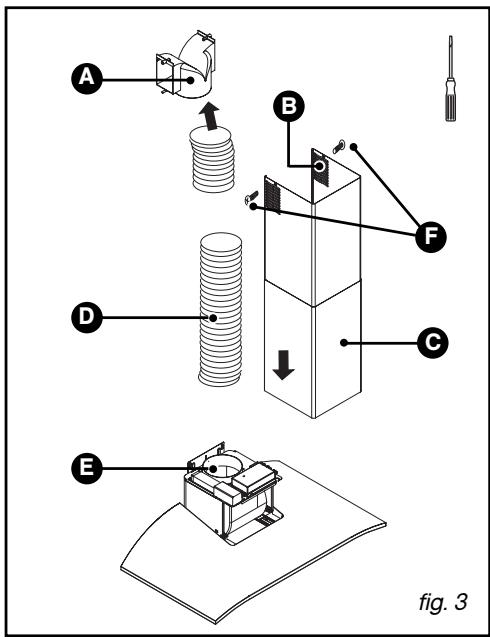 A
B
F
D
C
E
fig. 3