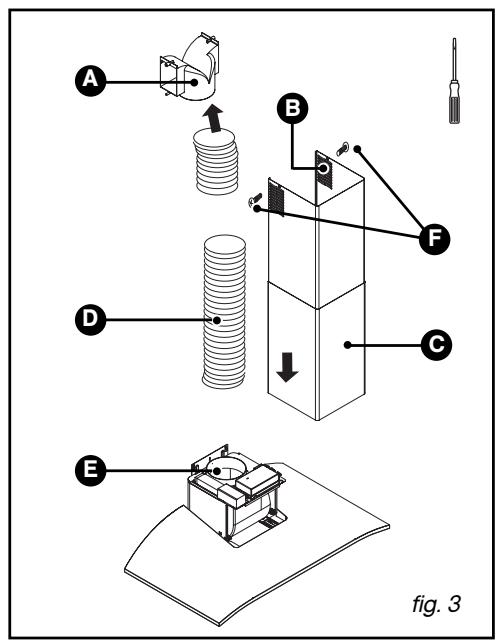 A

B

F

D

C

E

fig. 3