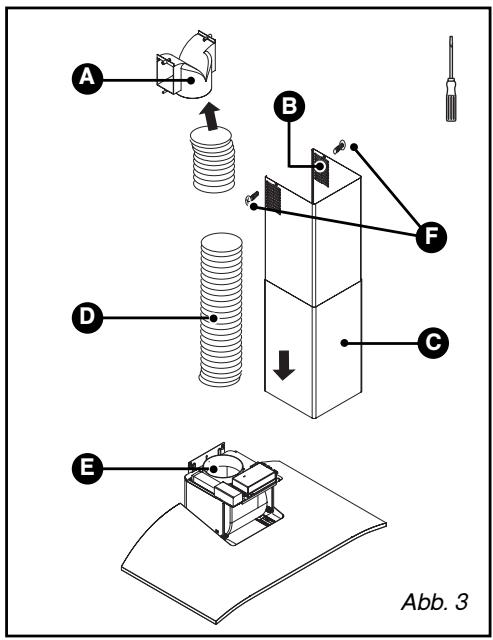 A

B

F

D

C

E

Abb. 3