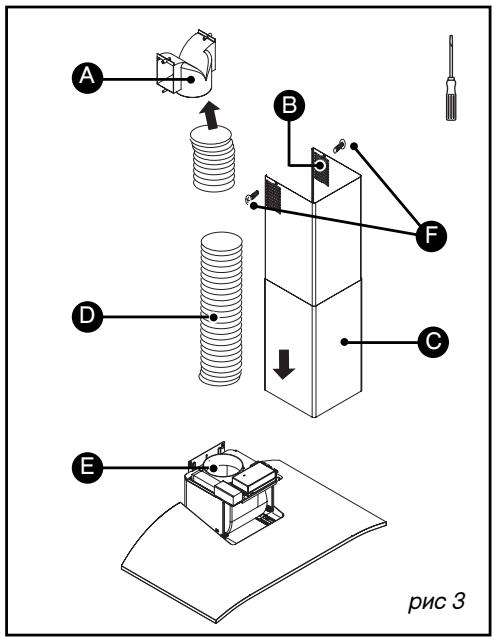 A
B
F
D
C
E
рис 3