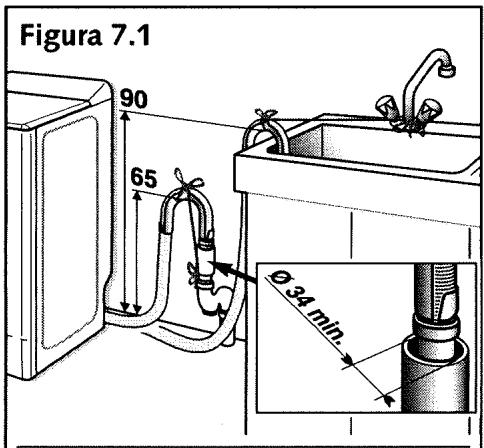 Figura 7.1

90

65

Ø 34 min.