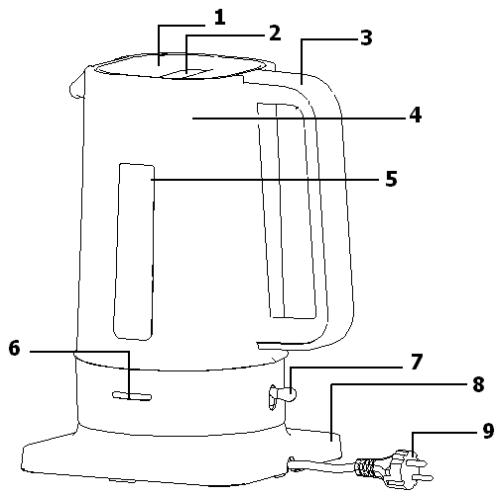 1
2
3
4
5
6
7
8
9