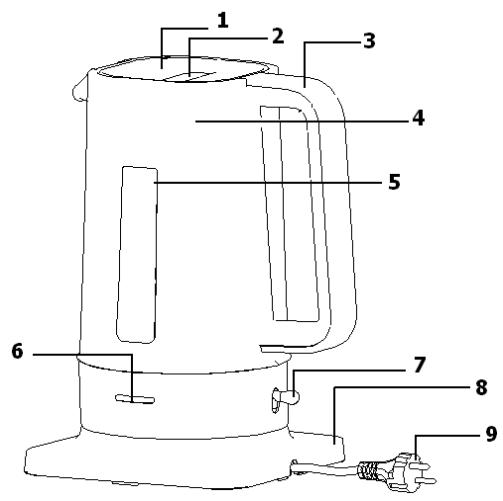 1
2
3
4
5
6
7
8
9