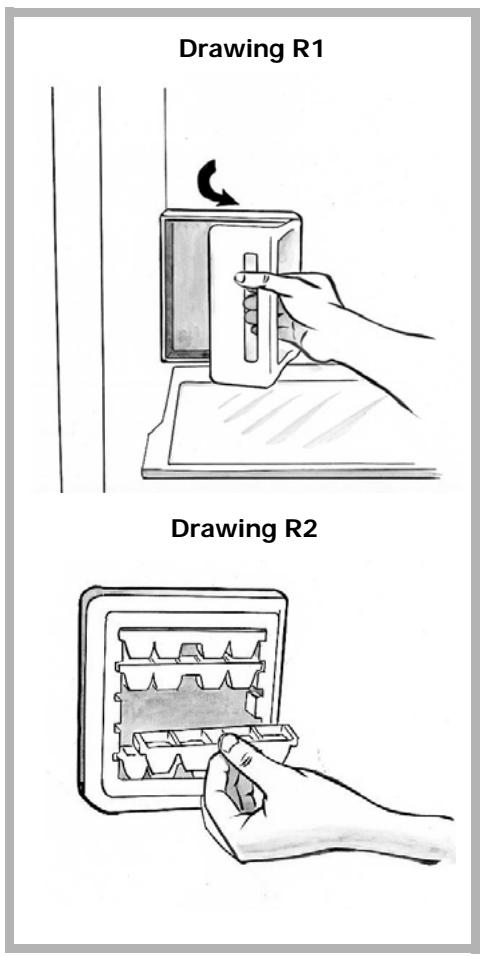 Drawing R1

Drawing R2