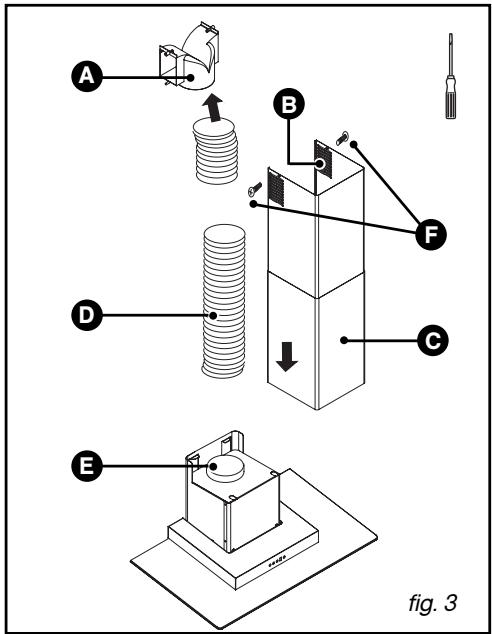 A
B
F
D
C
E
fig. 3