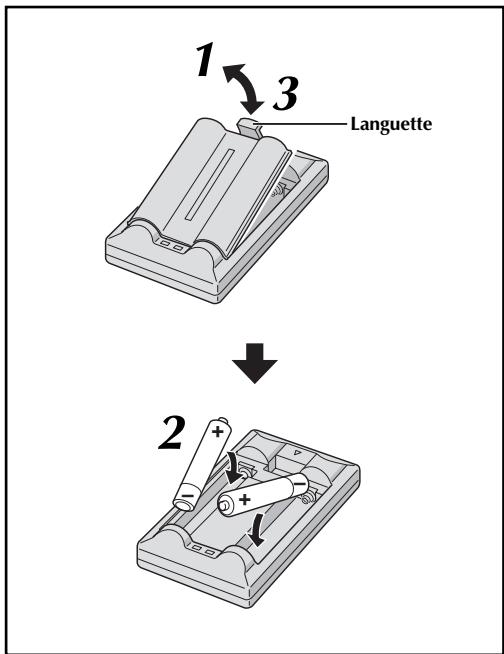 1
3
Languette

2
+
−
+
−