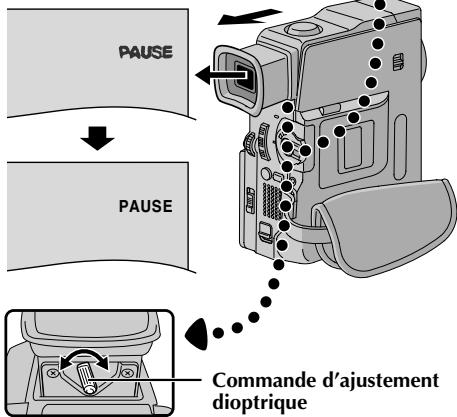 PAUSE

PAUSE

Commande d'ajustement dioptrique