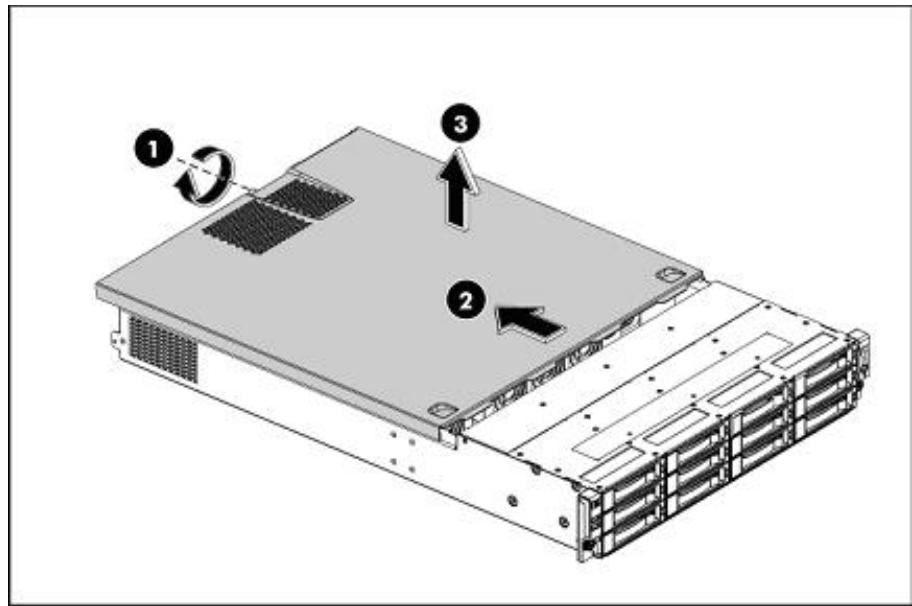 1
3
2