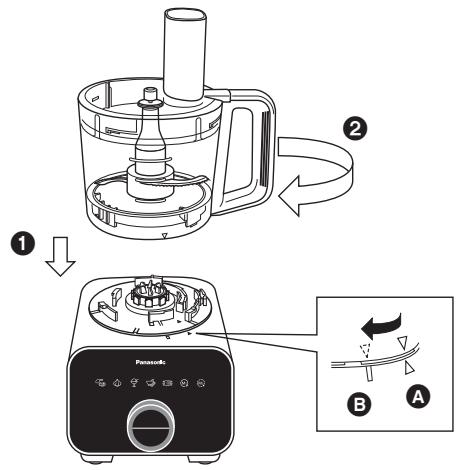 2

1

Panasonic

B

A